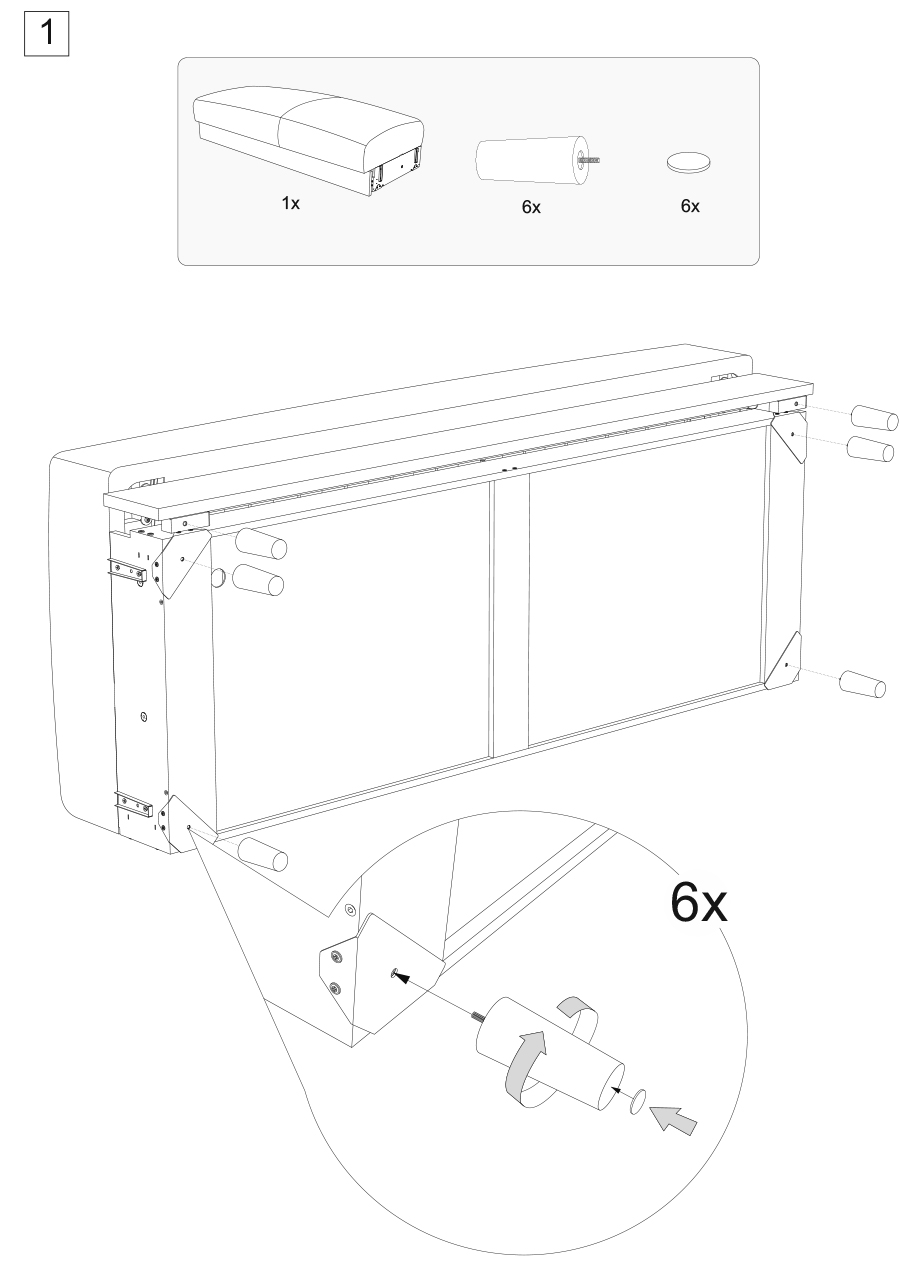 1

1x

6x

6x

6x